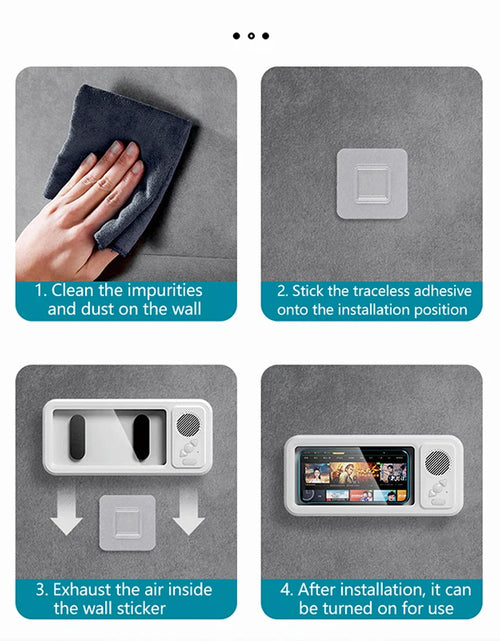 1. Clean the impurities and dust on the wall

2. Stick the traceless adhesive onto the installation position

3. Exhaust the air inside the wall sticker

4. After installation, it can be turned on for use